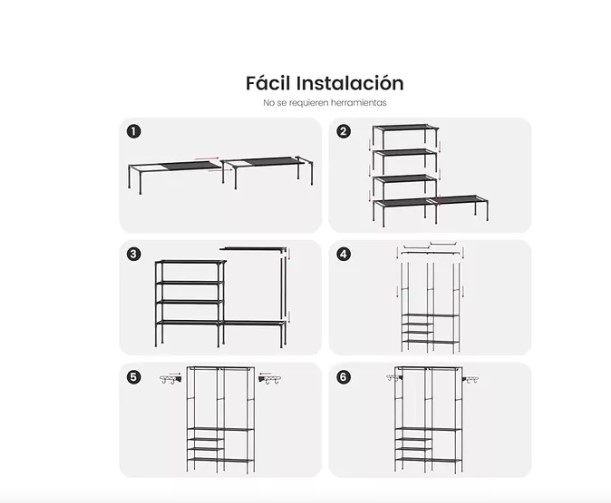 Fácil Instalación
No se requieren herramientas

1

2

3

4

5

6